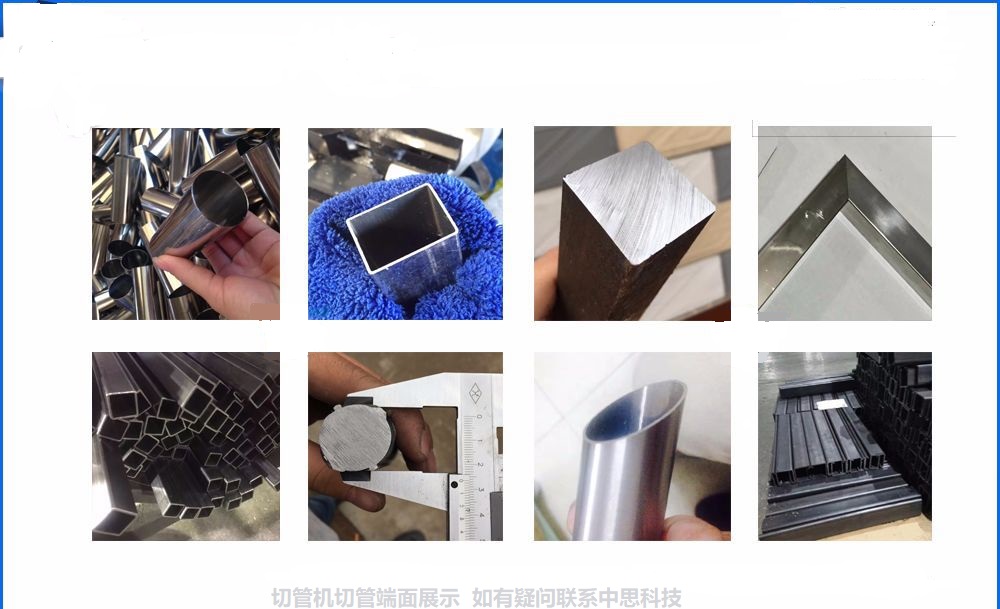 切管机切管端面展示 如有疑问联系中思科技